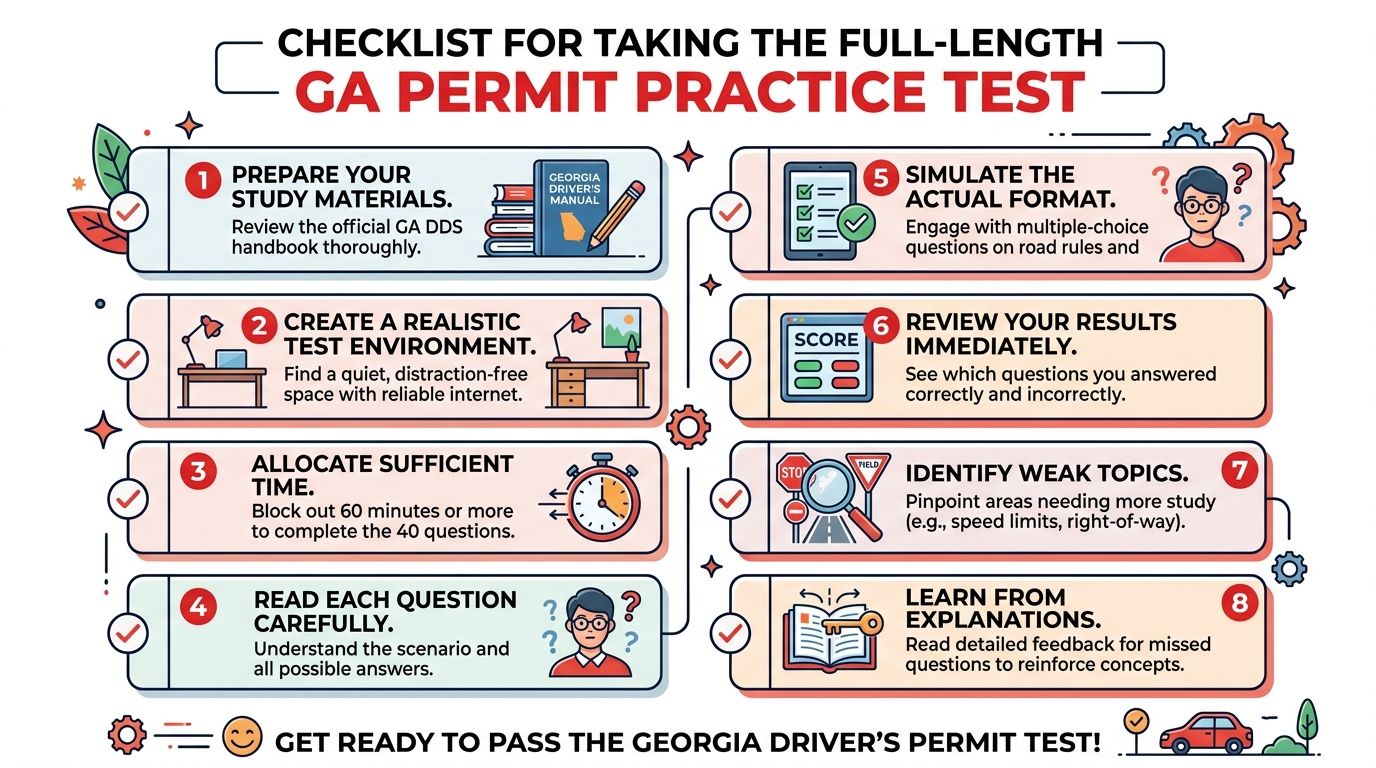 CHECKLIST FOR TAKING THE FULL-LENGTH
GA PERMIT PRACTICE TEST

1 PREPARE YOUR STUDY MATERIALS.
Review the official GA DDS handbook thoroughly.

GEORGIA DRIVER'S MANUAL

2 CREATE A REALISTIC TEST ENVIRONMENT.
Find a quiet, distraction-free space with reliable internet.

3 ALLOCATE SUFFICIENT TIME.
Block out 60 minutes or more to complete the 40 questions.

4 READ EACH QUESTION CAREFULLY.
Understand the scenario and all possible answers.

5 SIMULATE THE ACTUAL FORMAT.
Engage with multiple-choice questions on road rules and

SCORE

6 REVIEW YOUR RESULTS IMMEDIATELY.
See which questions you answered correctly and incorrectly.

STOP YIELD

IDENTIFY WEAK TOPICS. 7
Pinpoint areas needing more study (e.g., speed limits, right-of-way).

LEARN FROM EXPLANATIONS. 8
Read detailed feedback for missed questions to reinforce concepts.

GET READY TO PASS THE GEORGIA DRIVER'S PERMIT TEST!