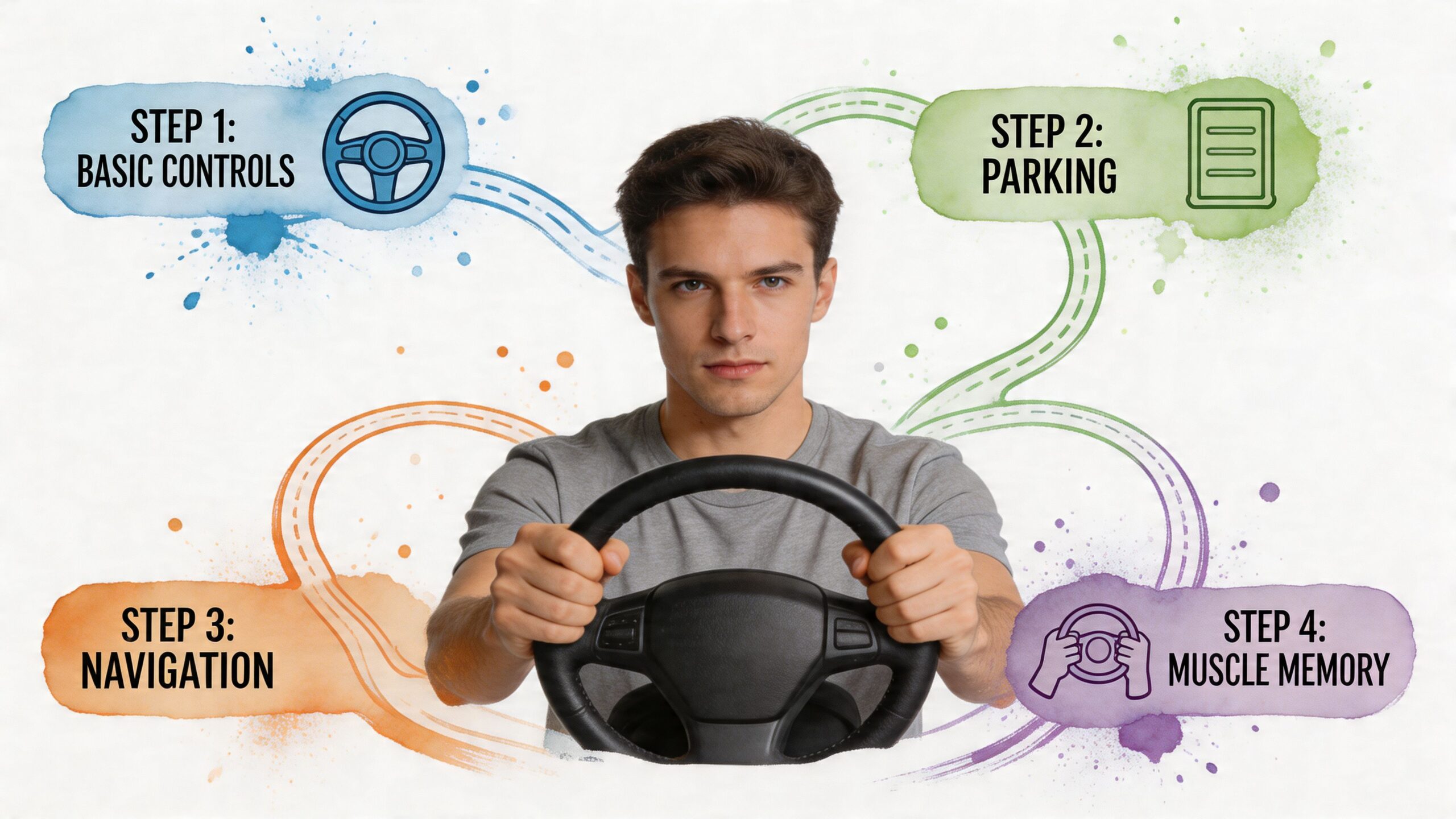 STEP 1:
BASIC CONTROLS

STEP 2:
PARKING

STEP 3:
NAVIGATION

STEP 4:
MUSCLE MEMORY